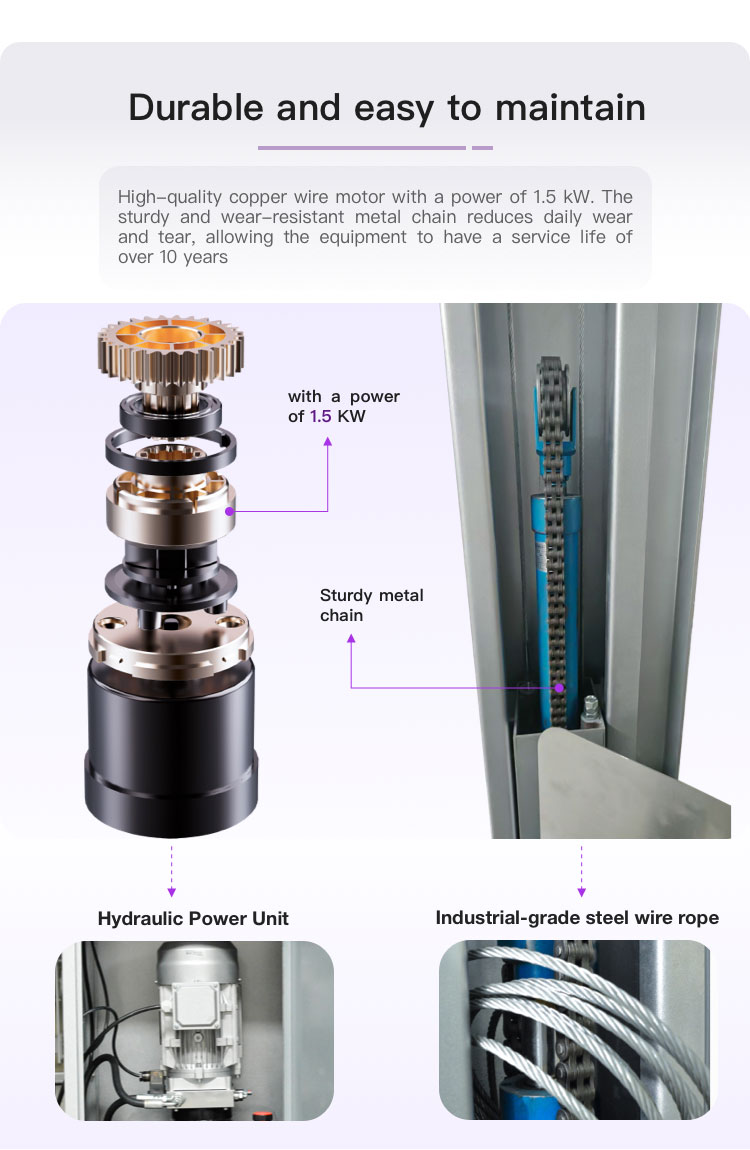 Durable and easy to maintain

High–quality copper wire motor with a power of 1.5 kW. The sturdy and wear–resistant metal chain reduces daily wear and tear, allowing the equipment to have a service life of over 10 years

with a power of 1.5 KW

Sturdy metal chain

Hydraulic Power Unit

Industrial-grade steel wire rope