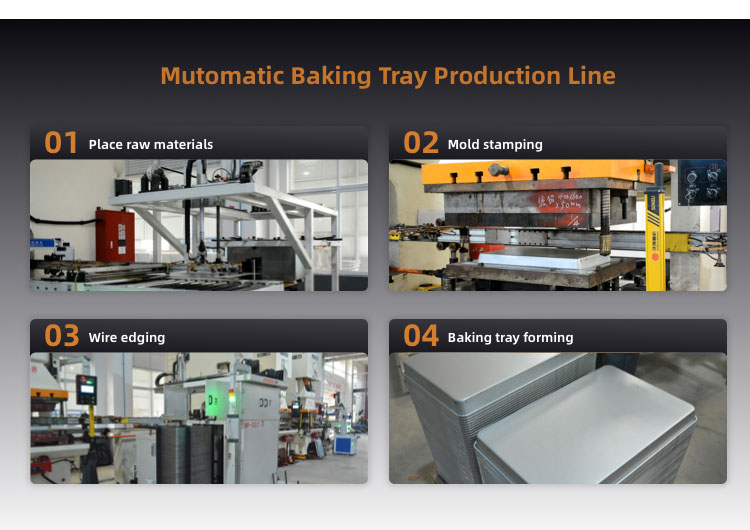 Mutomatic Baking Tray Production Line

01 Place raw materials

02 Mold stamping

03 Wire edging

04 Baking tray forming